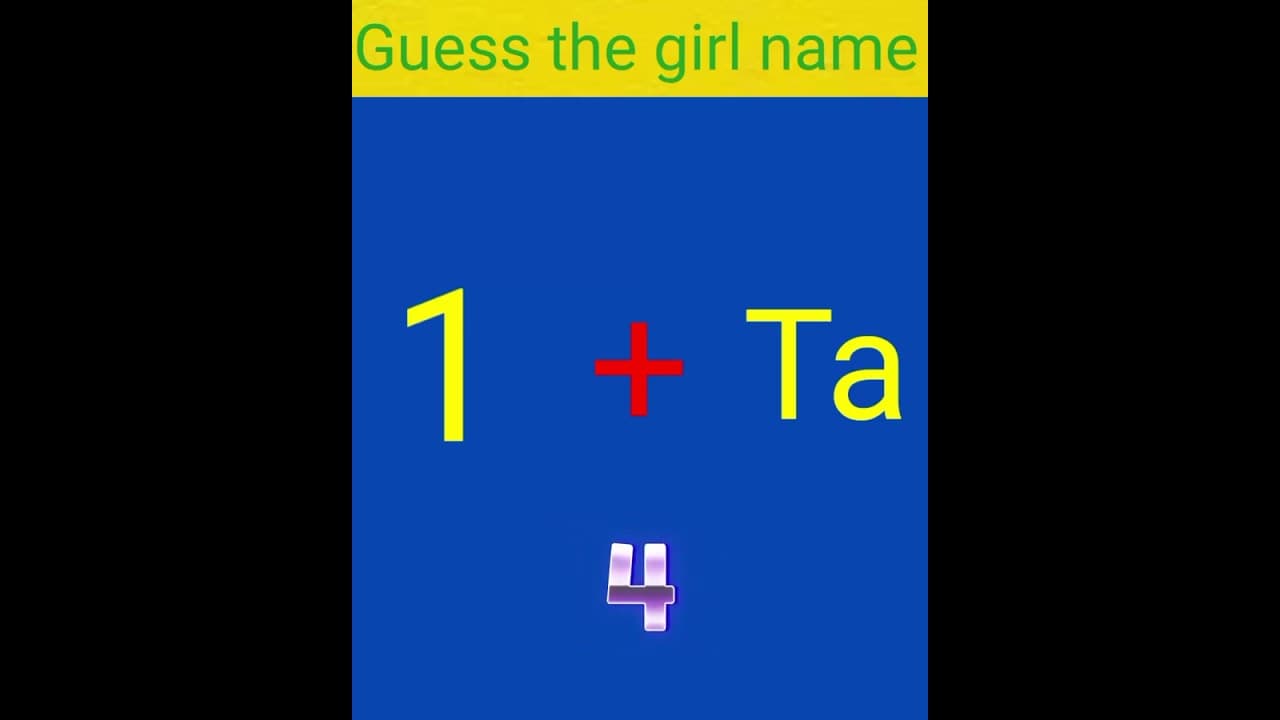 Guess the girl name

1 + Ta

4